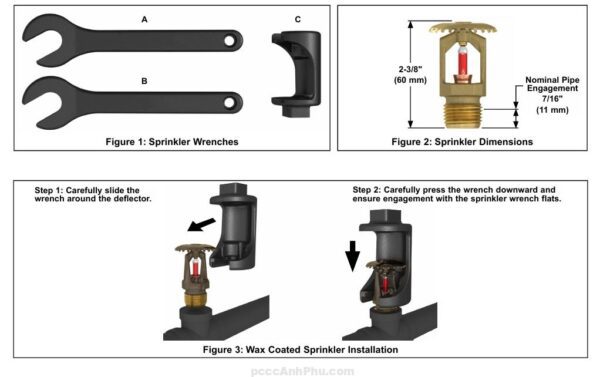 A

B

C

Figure 1: Sprinkler Wrenches

2-3/8" (60 mm)

Nominal Pipe Engagement 7/16" (11 mm)

Figure 2: Sprinkler Dimensions

Step 1: Carefully slide the wrench around the deflector.

Step 2: Carefully press the wrench downward and ensure engagement with the sprinkler wrench flats.

Figure 3: Wax Coated Sprinkler Installation

pcccAnhPhu.com