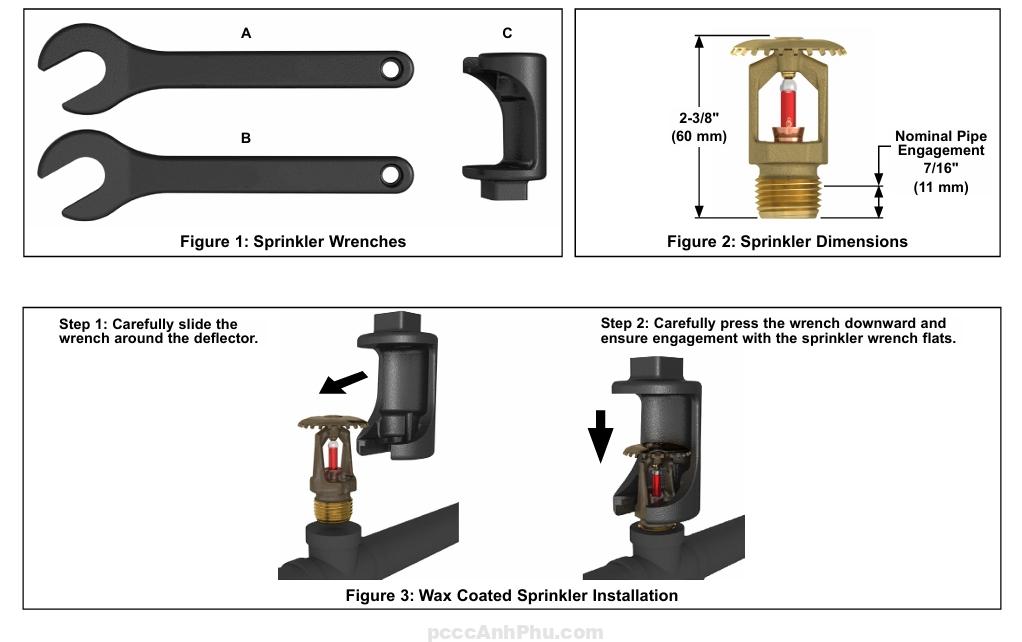 A

B

C

Figure 1: Sprinkler Wrenches

2-3/8" (60 mm)

Nominal Pipe Engagement 7/16" (11 mm)

Figure 2: Sprinkler Dimensions

Step 1: Carefully slide the wrench around the deflector.

Step 2: Carefully press the wrench downward and ensure engagement with the sprinkler wrench flats.

Figure 3: Wax Coated Sprinkler Installation

pcccAnhPhu.com