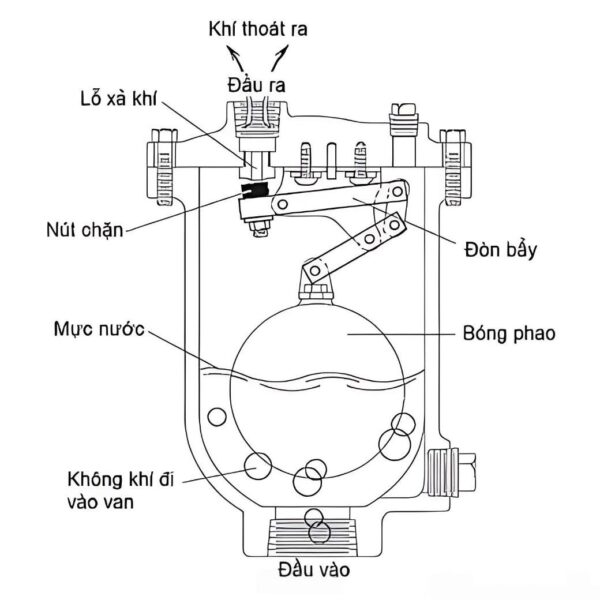 Khí thoát ra

Đầu ra

Lỗ xả khí

Nút chặn

Đòn bẩy

Mực nước

Bóng phao

Không khí đi vào van

Đầu vào