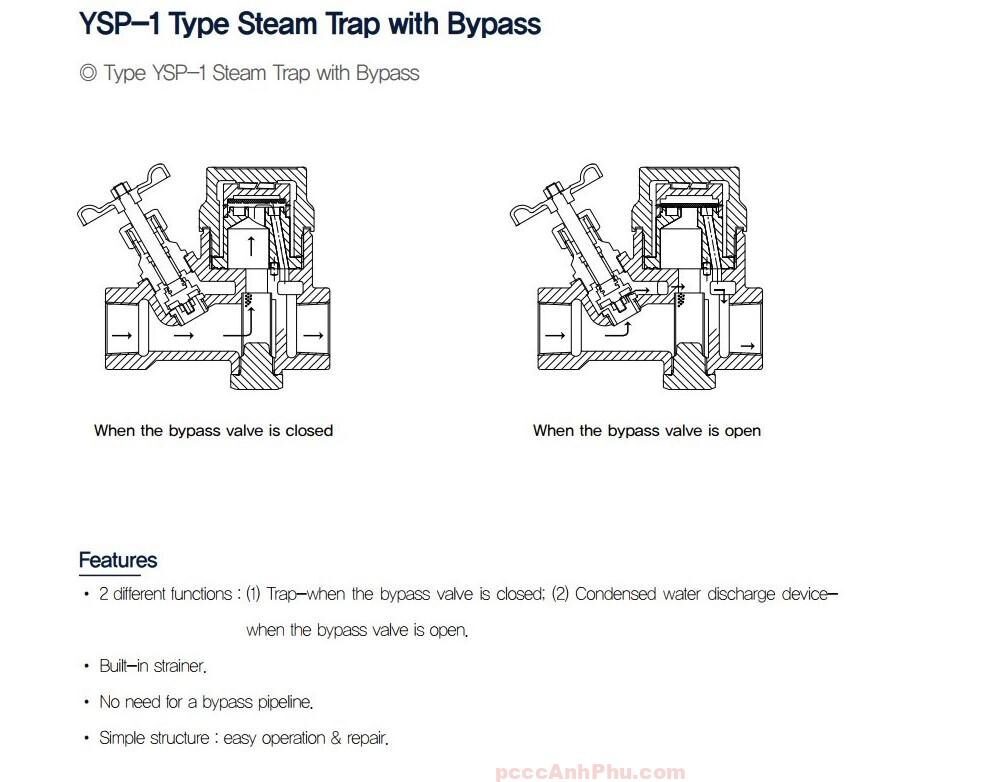 YSP–1 Type Steam Trap with Bypass

◎ Type YSP–1 Steam Trap with Bypass

When the bypass valve is closed

When the bypass valve is open

Features

• 2 different functions : (1) Trap–when the bypass valve is closed; (2) Condensed water discharge device–when the bypass valve is open.

• Built–in strainer.

• No need for a bypass pipeline.

• Simple structure : easy operation & repair.

pcccAnhPhu.com